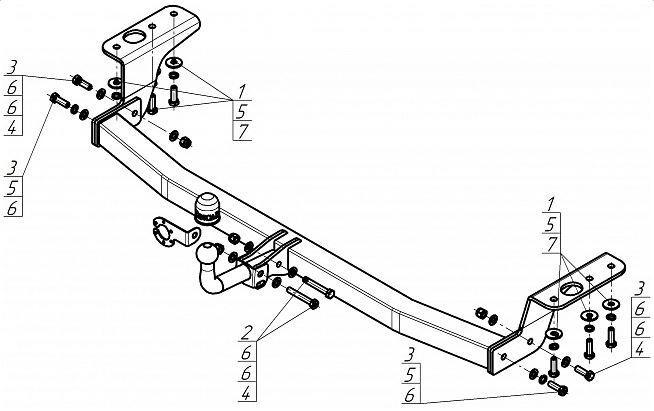 3
6
6
4

3
5
6

1
5
7

1
5
7

3
6
6
4

2
6
6
4

3
5
6