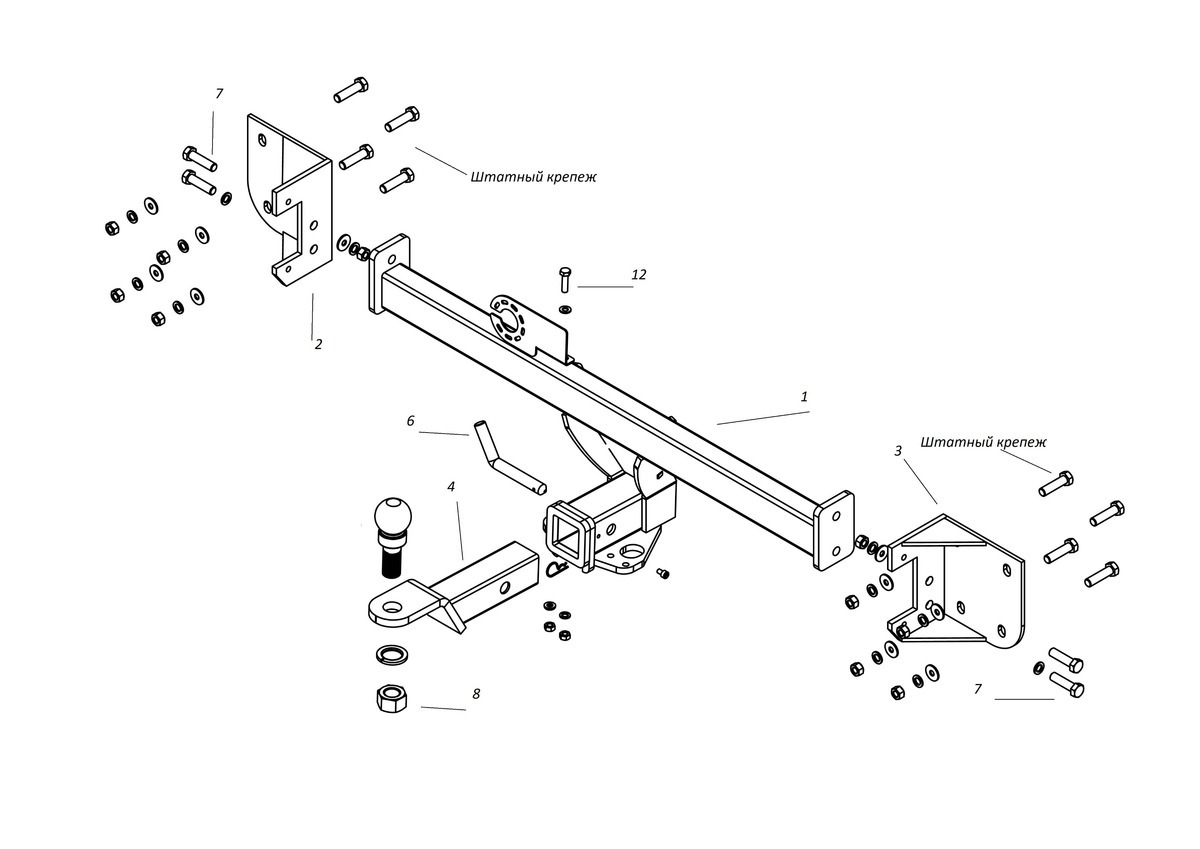 7

Штатный крепеж

12

2

1

6

Штатный крепеж

3

4

8

7