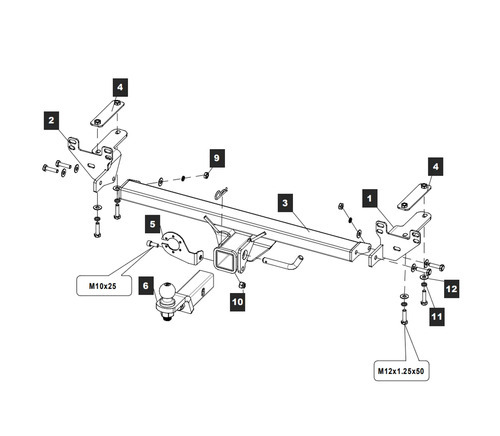 4
2
9
4
1
3
5
M10x25
6
10
12
11
M12x1.25x50