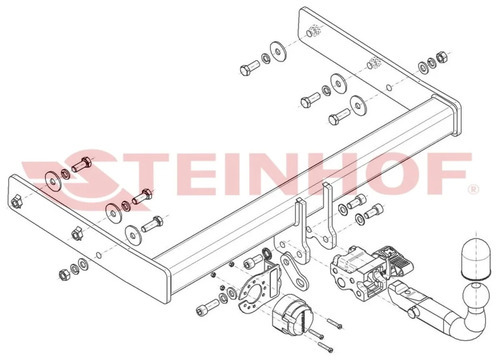 STEINHOF®