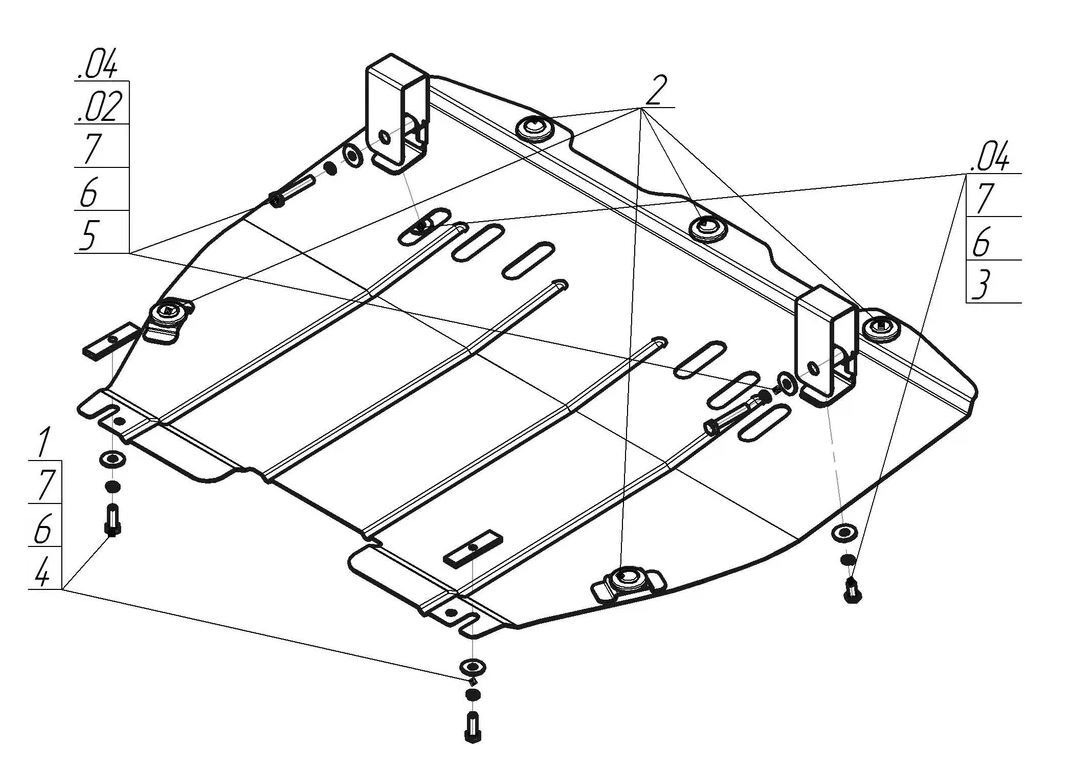 .04
.02
7
6
5

2

.04
7
6
3

1
7
6
4