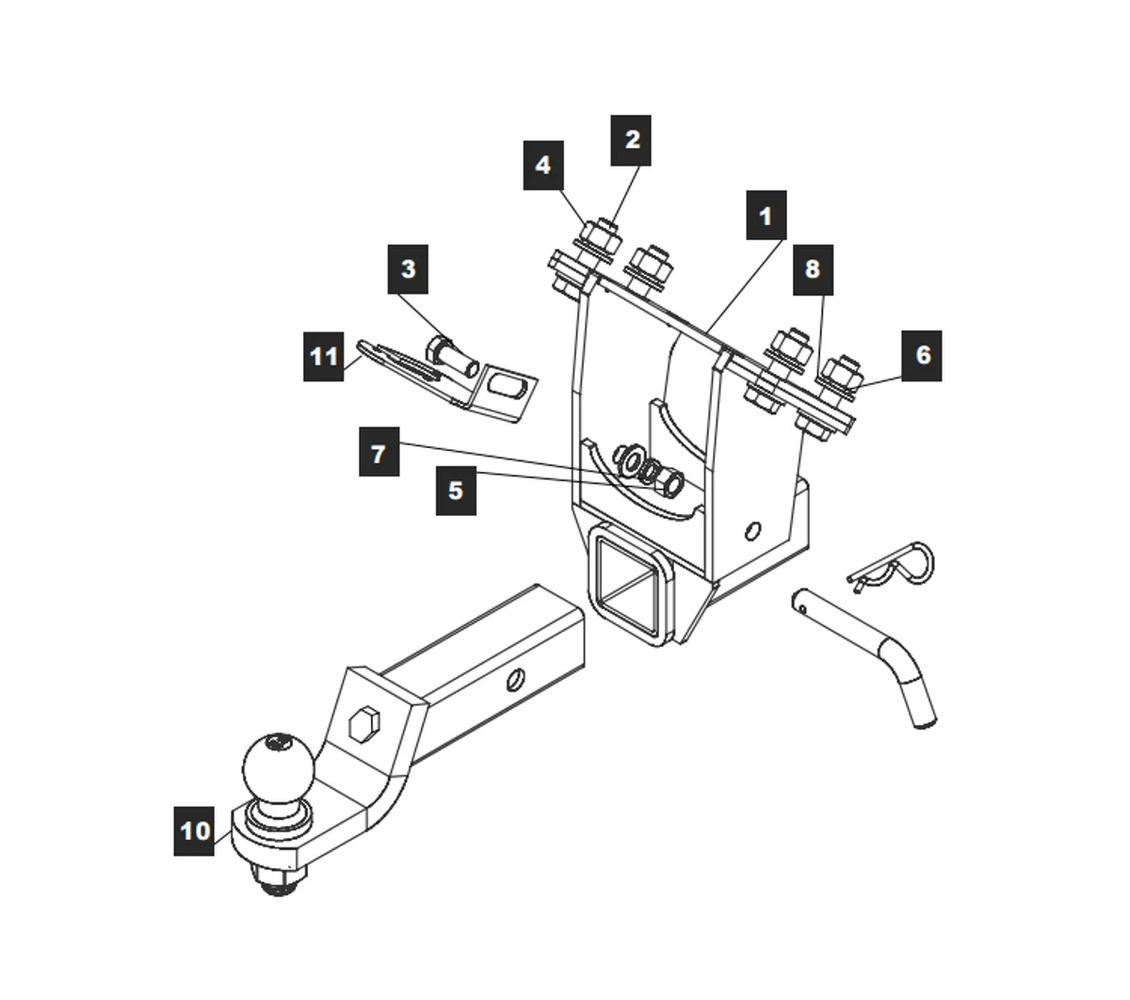 4
2
1
3
8
11
6
7
5
10